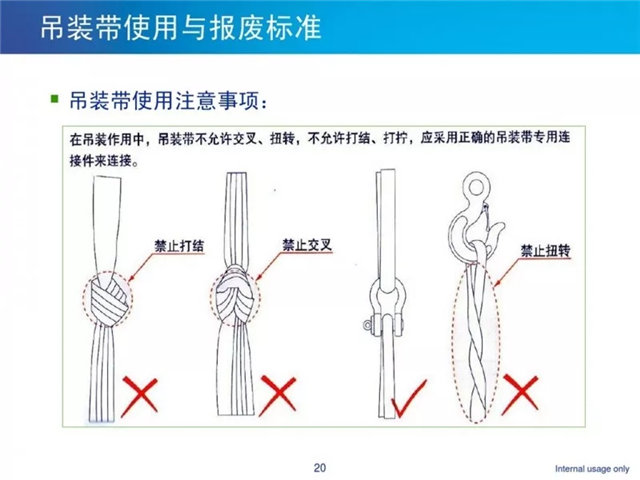 吊装带使用与报废标准

吊装带使用注意事项：

在吊装作用中，吊装带不允许交叉、扭转，不允许打结、打拧，应采用正确的吊装带专用连接件来连接。

禁止打结

禁止交叉

禁止扭转

20

Internal usage only