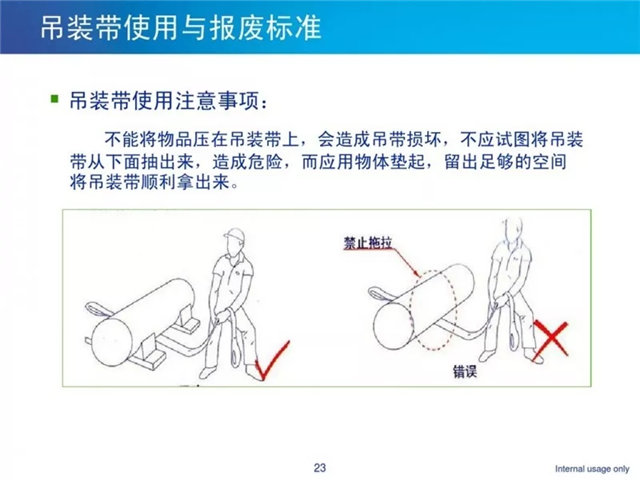 吊装带使用与报废标准

吊装带使用注意事项：

不能将物品压在吊装带上，会造成吊带损坏，不应试图将吊装带从下面抽出来，造成危险，而应用物体垫起，留出足够的空间将吊装带顺利拿出来。

禁止拖拉

错误

23

Internal usage only